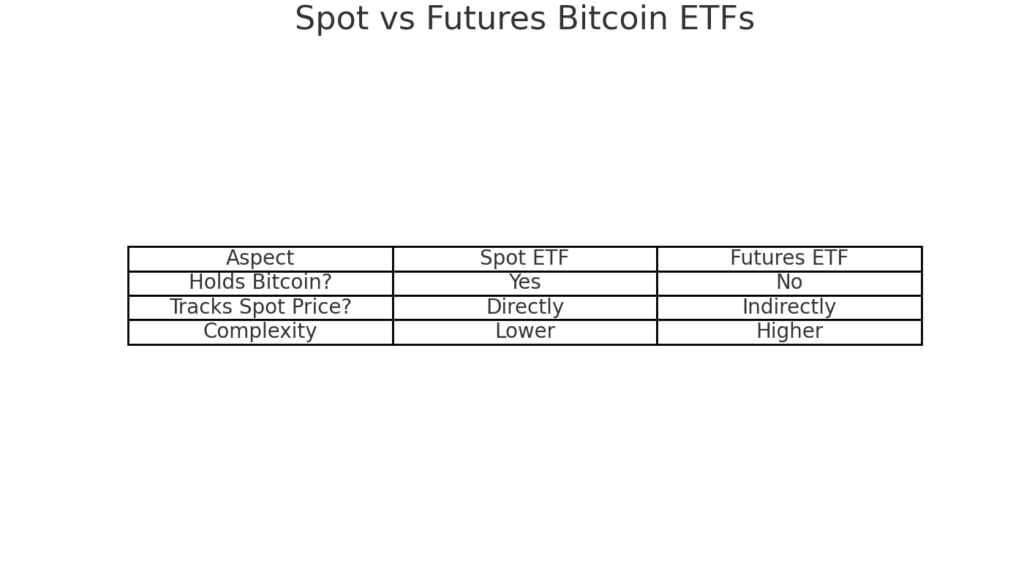 Spot vs Futures Bitcoin ETFs

| Aspect | Spot ETF | Futures ETF |
|---|---|---|
| Holds Bitcoin? | Yes | No |
| Tracks Spot Price? | Directly | Indirectly |
| Complexity | Lower | Higher |